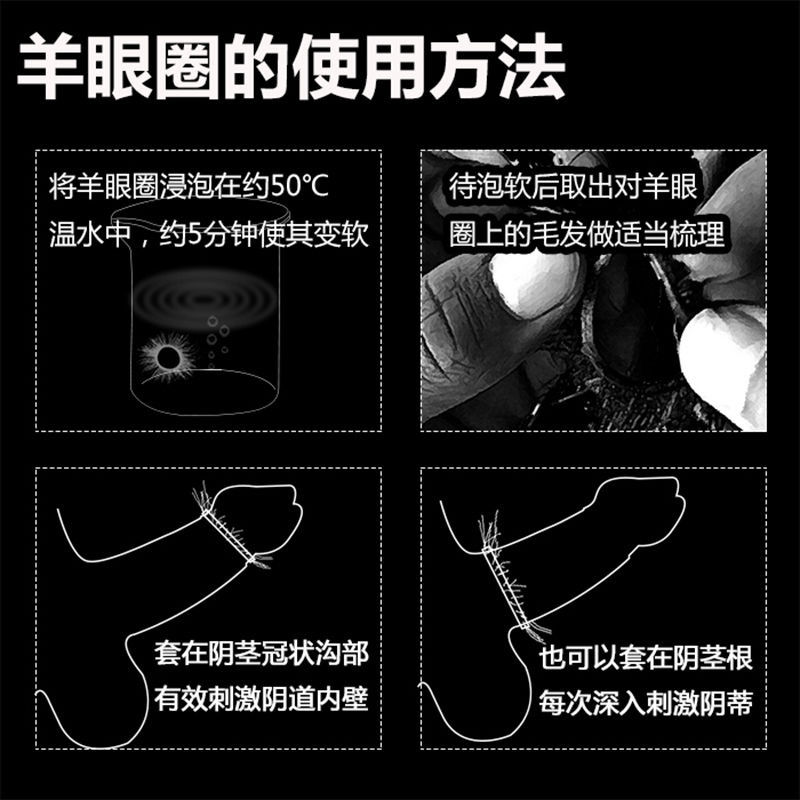 羊眼圈的使用方法

将羊眼圈浸泡在约50℃温水中，约5分钟使其变软

待泡软后取出对羊眼圈上的毛发做适当梳理

套在阴茎冠状沟部有效刺激阴道内壁

也可以套在阴茎根每次深入刺激阴蒂